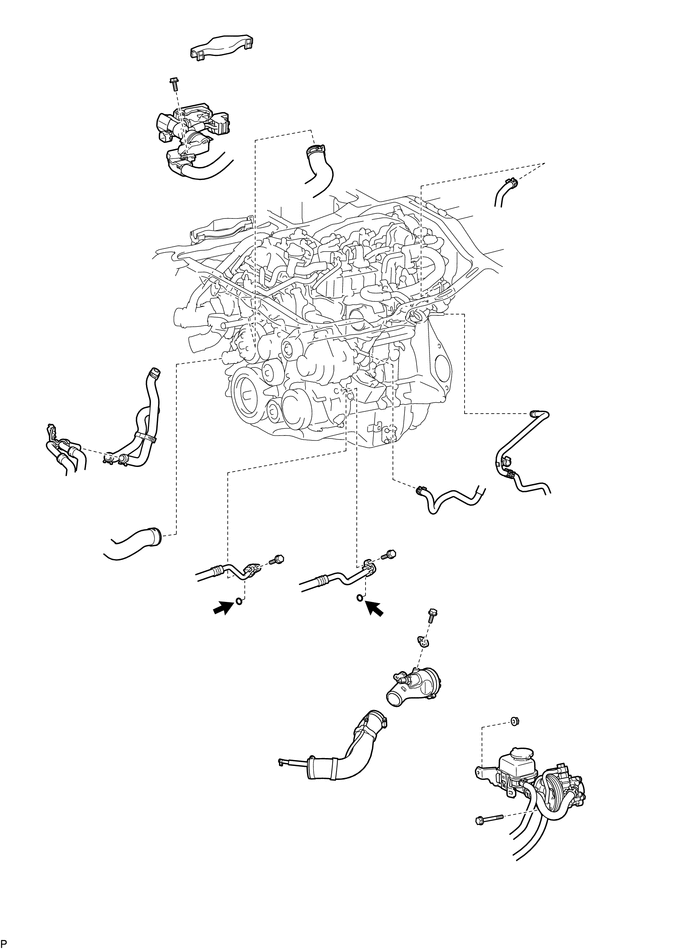 P