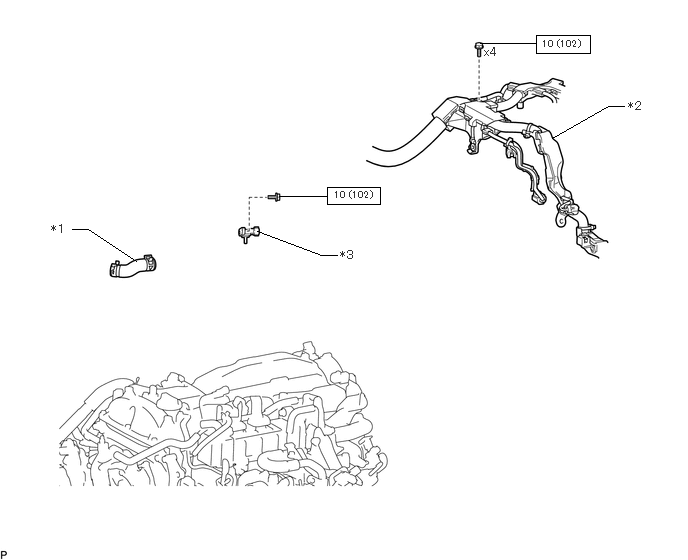 x4
10 (102)
*2
10 (102)
*1
*3
P