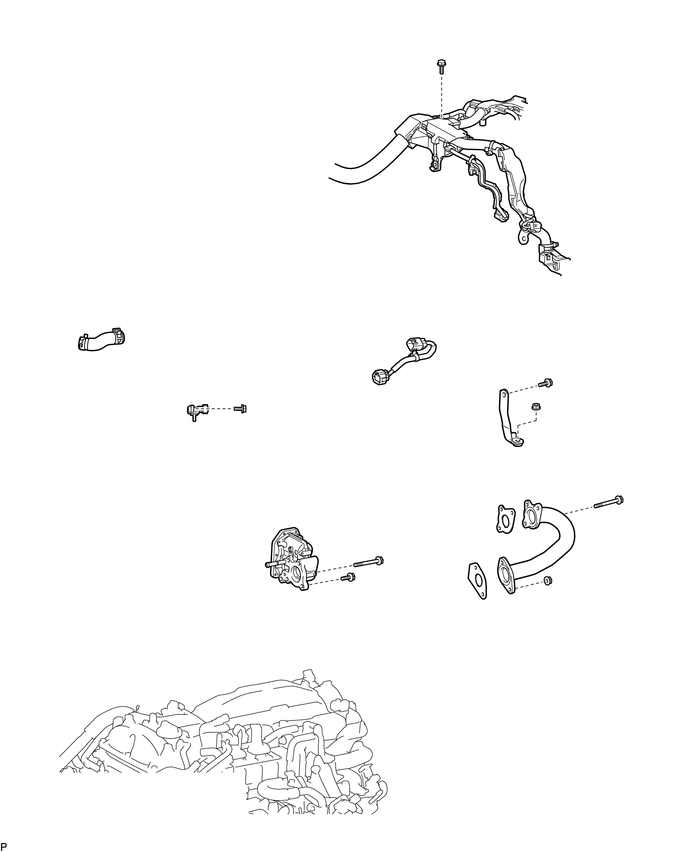 P