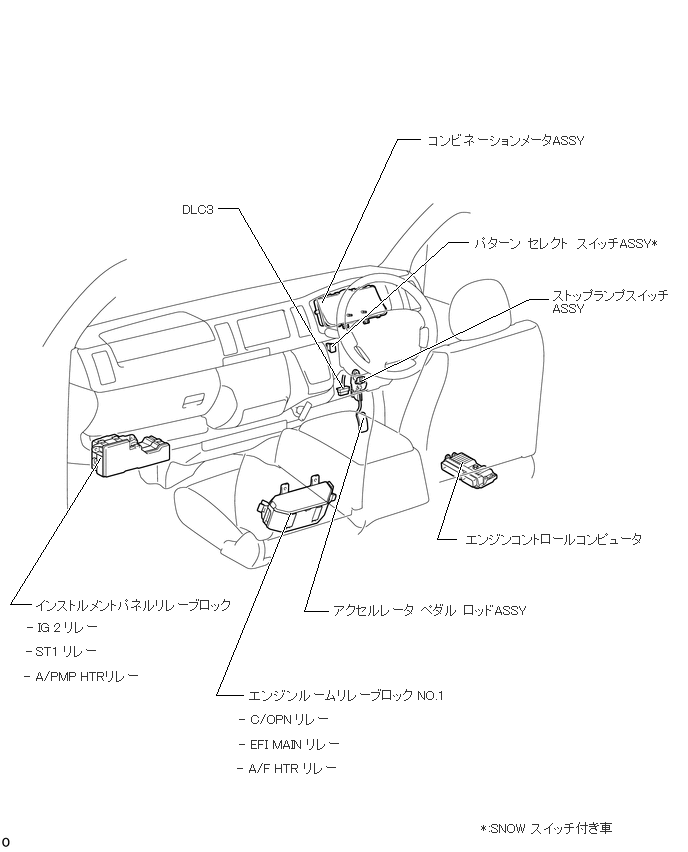 コンビネーションメータASSY

DLC3

パターン セレクト スイッチASSY*

ストップランプスイッチ ASSY

エンジンコントロールコンピュータ

インストルメントパネルリレーブロック
- IG 2 リレー
- ST1 リレー
- A/PMP HTRリレー

アクセルレータ ペダル ロッドASSY

エンジンルームリレーブロック NO.1
- C/OPN リレー
- EFI MAIN リレー
- A/F HTR リレー

*:SNOW スイッチ付き車

o