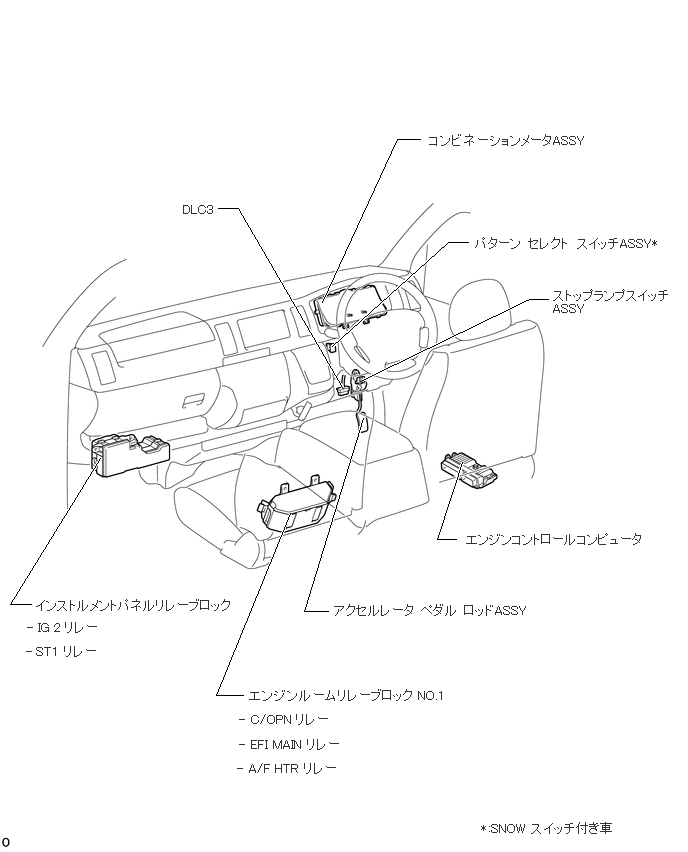 コンビネーションメータASSY

DLC3

パターン セレクト スイッチASSY*

ストップランプスイッチ ASSY

エンジンコントロールコンピュータ

インストルメントパネルリレーブロック
- IG 2 リレー
- ST1 リレー

アクセルレータ ペダル ロッドASSY

エンジンルームリレーブロック NO.1
- C/OPN リレー
- EFI MAIN リレー
- A/F HTR リレー

*:SNOW スイッチ付き車

o