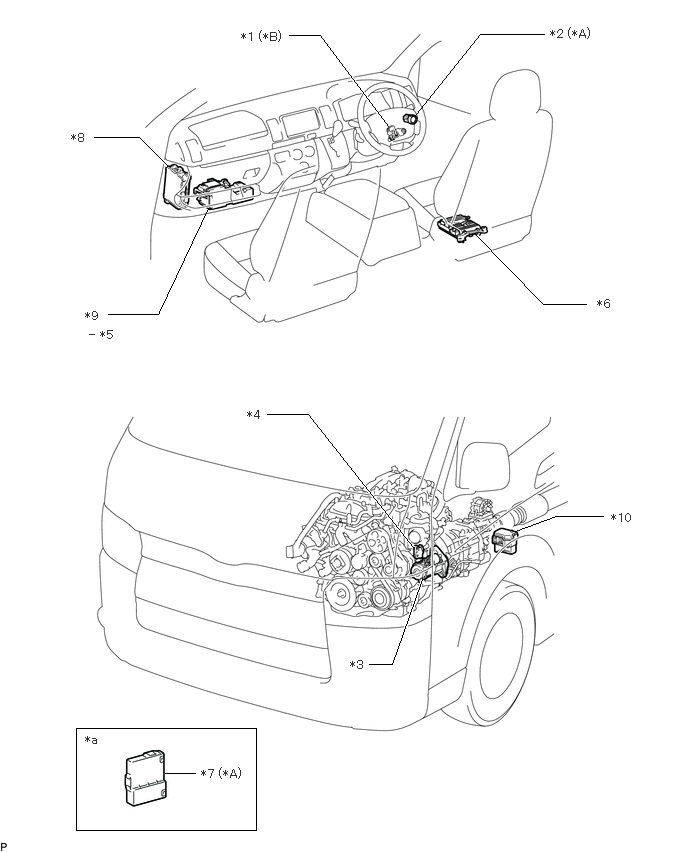 *1 (*B)

*2 (*A)

*8

*6

*9

- *5

*4

*10

*3

*a

*7 (*A)

P