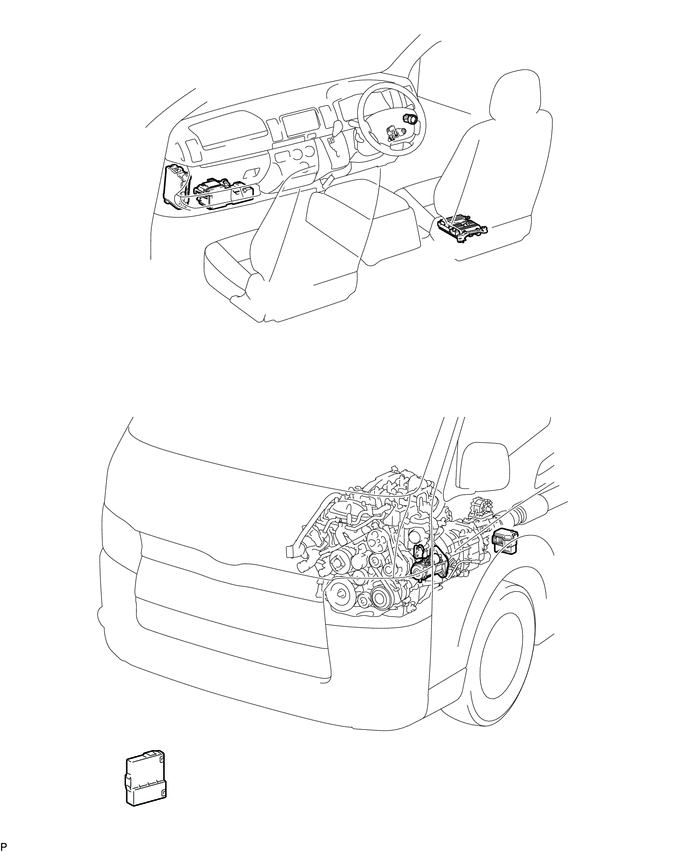 P