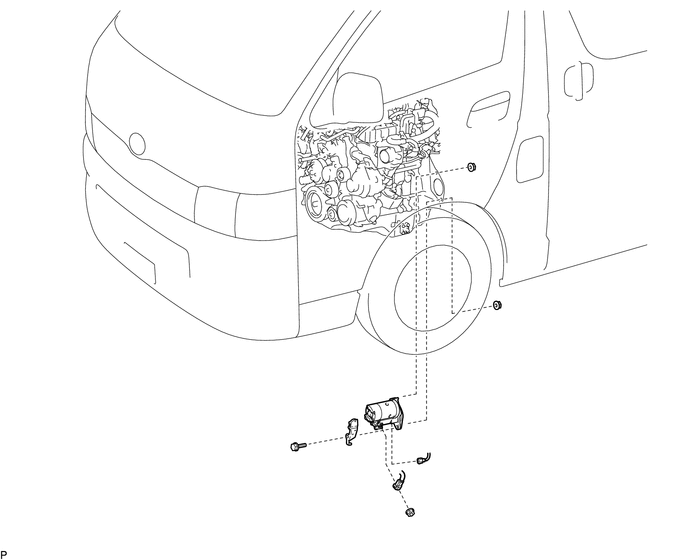 P