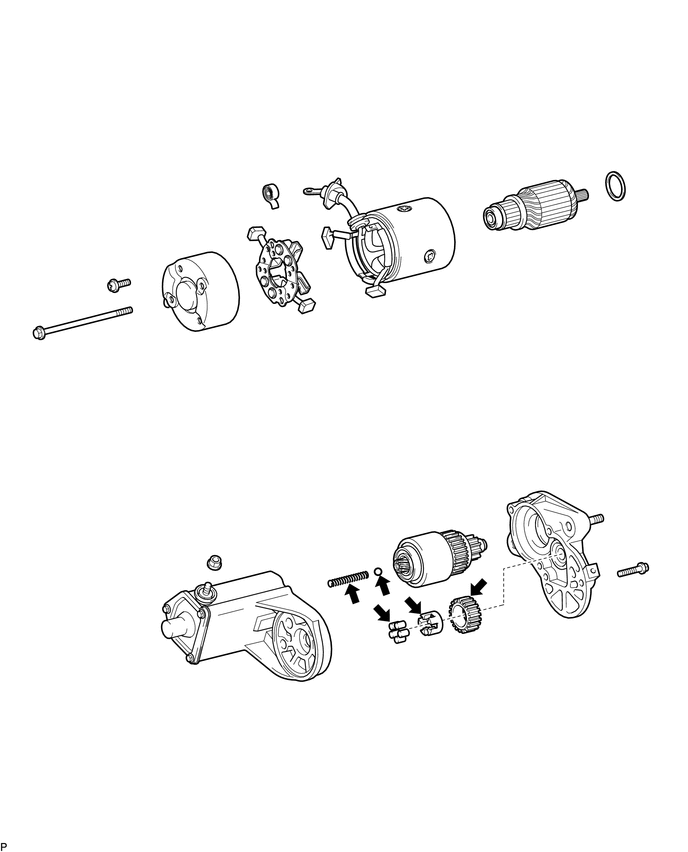 P