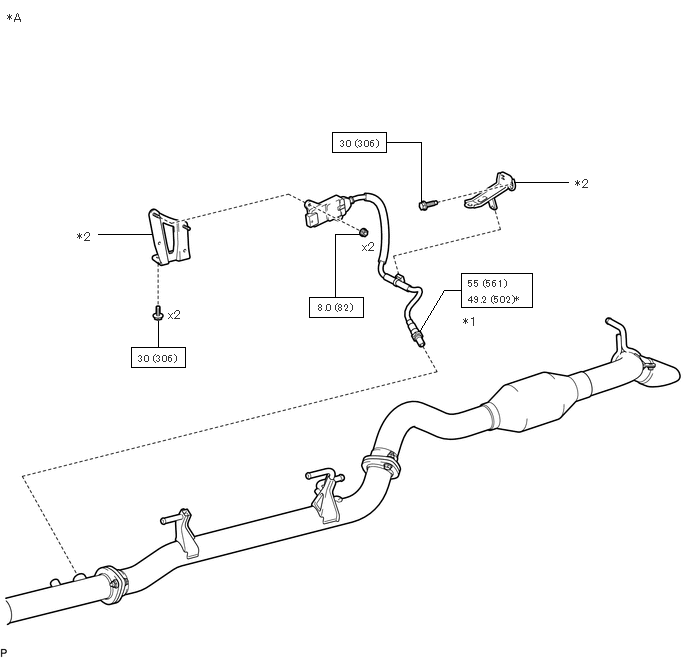 *A

30 (306)

*2

*2

x2

55 (561)
49.2 (502)*

8.0 (82)

*1

x2

30 (306)

P