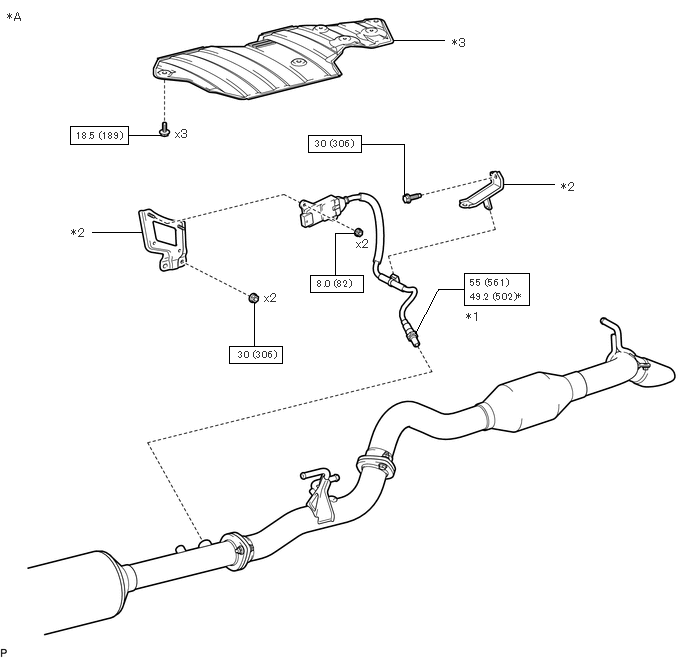 *A

*3

18.5 (189)

x3

30 (306)

*2

*2

x2

8.0 (82)

55 (561)
49.2 (502)*

*1

x2

30 (306)

P