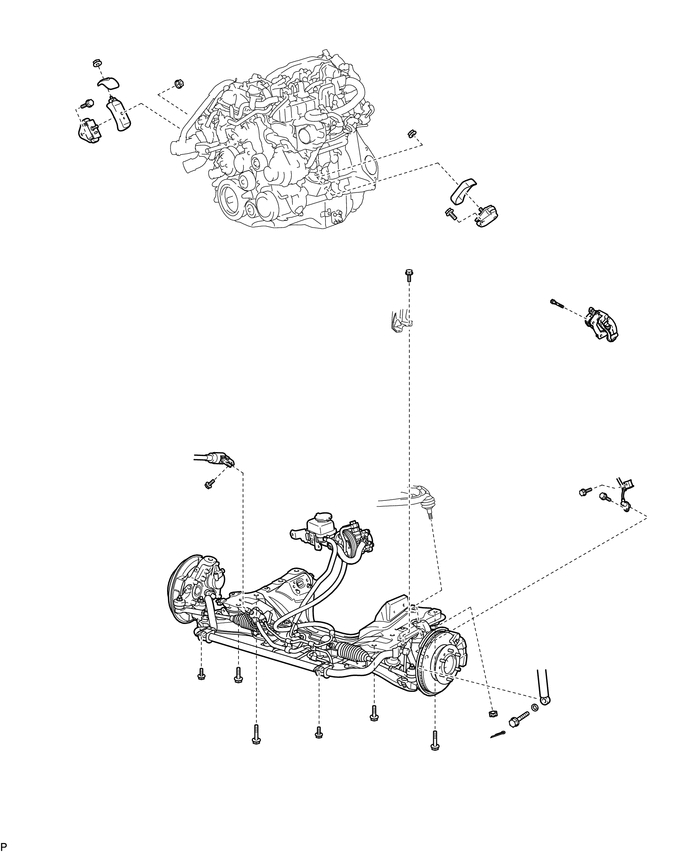 P