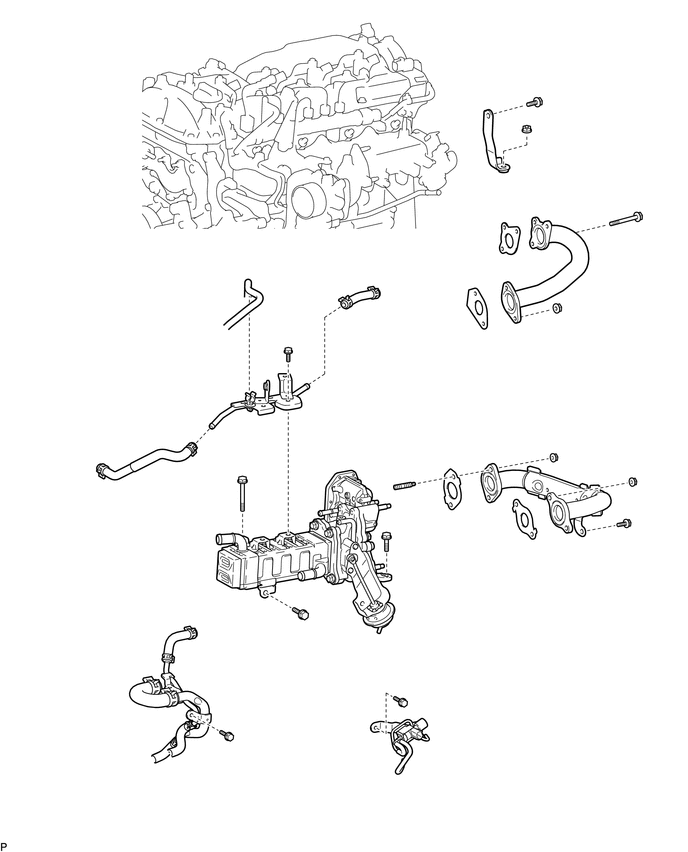 P