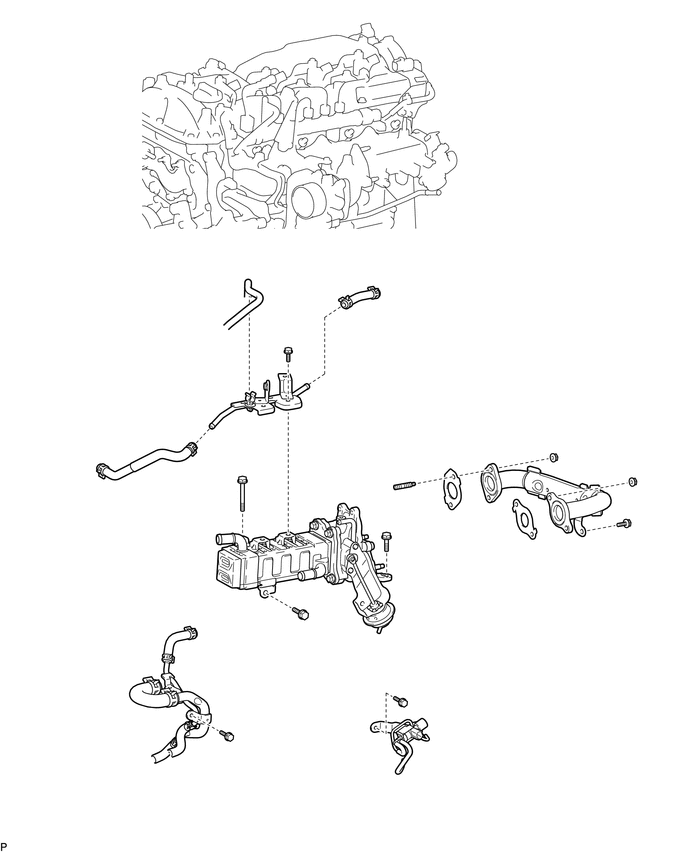 P