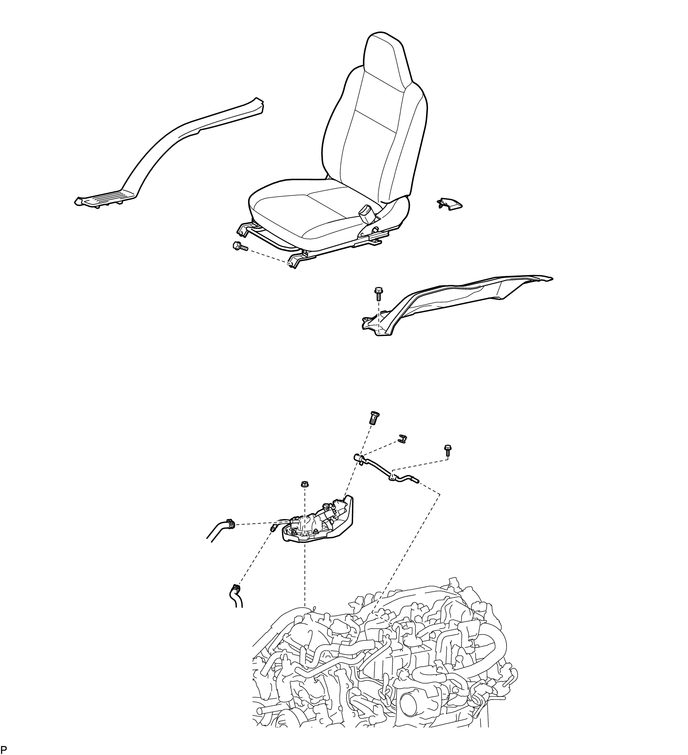 P