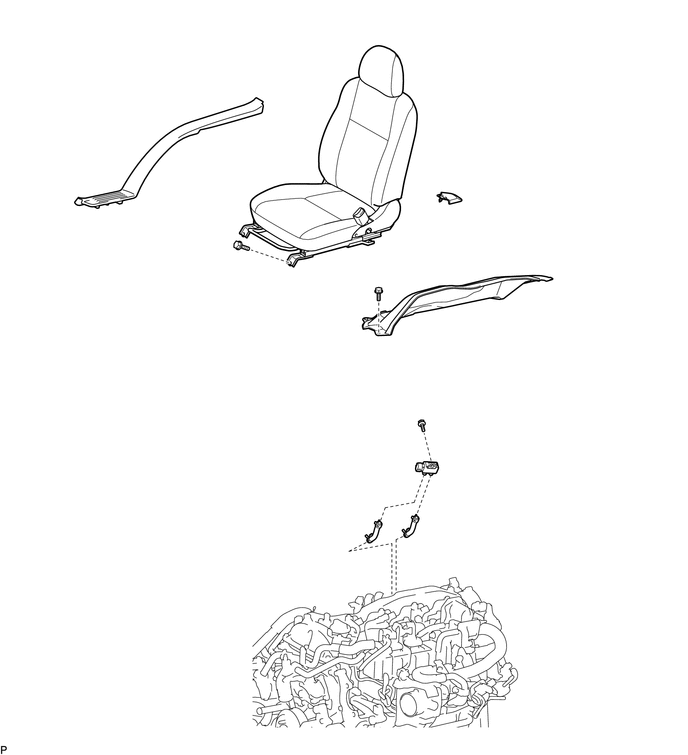 P