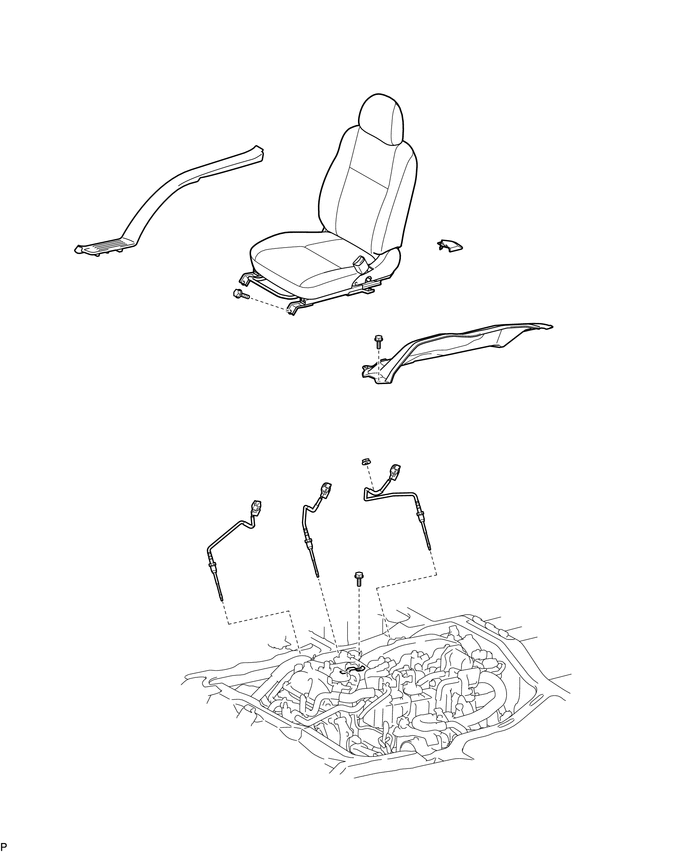 P