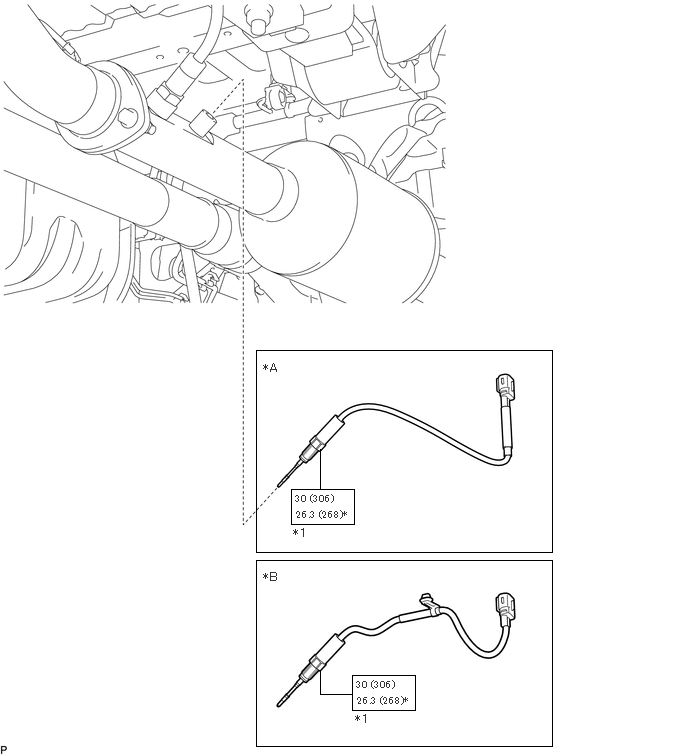 *A

30 (306)
26.3 (268)*
*1

*B

30 (306)
26.3 (268)*
*1

P