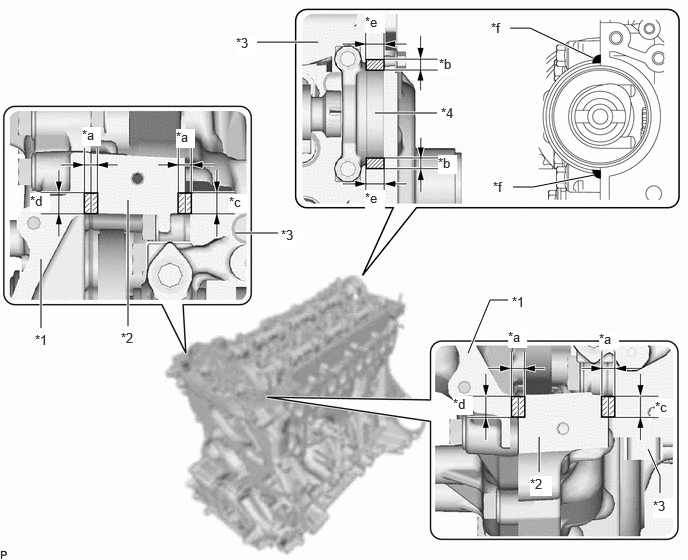 *3
*e
*b
*4
*b
*e
*f
*f
*a
*a
*d
*c
*3
*1
*2
*1
*a
*a
*d
*c
*2
*3
P