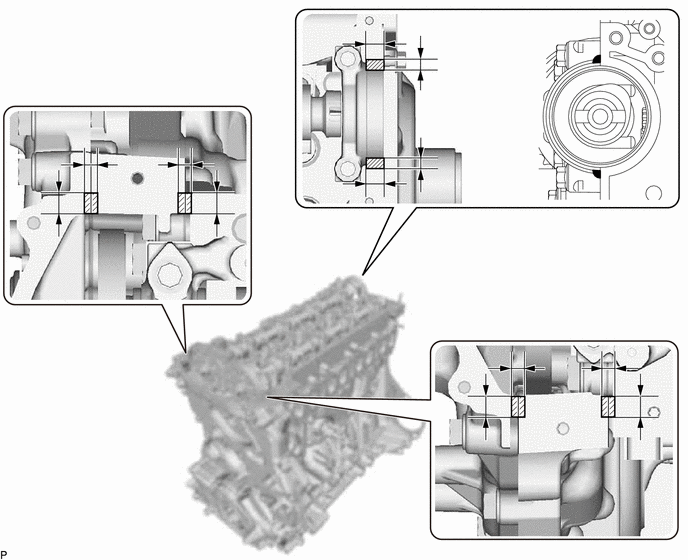 P