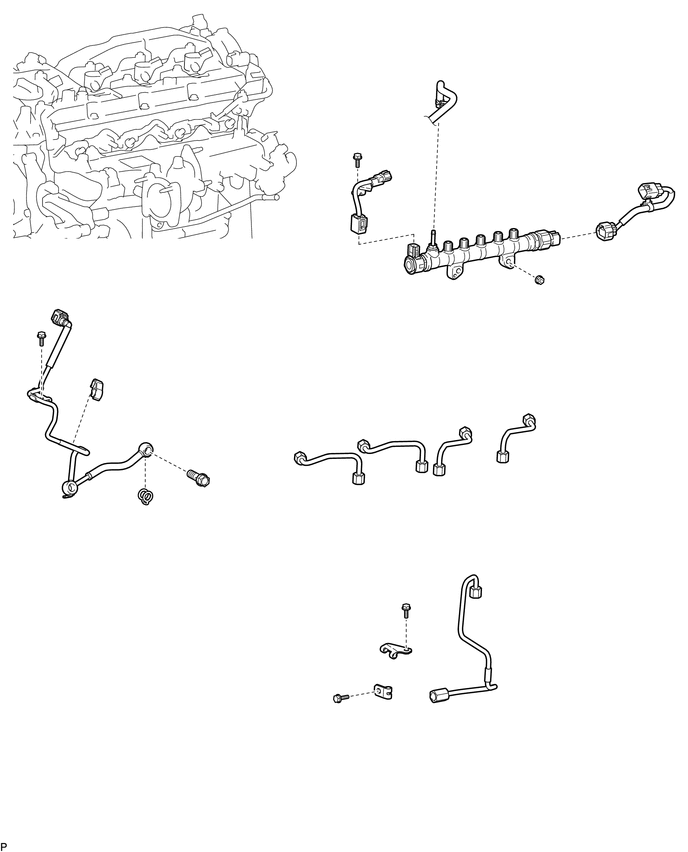 P