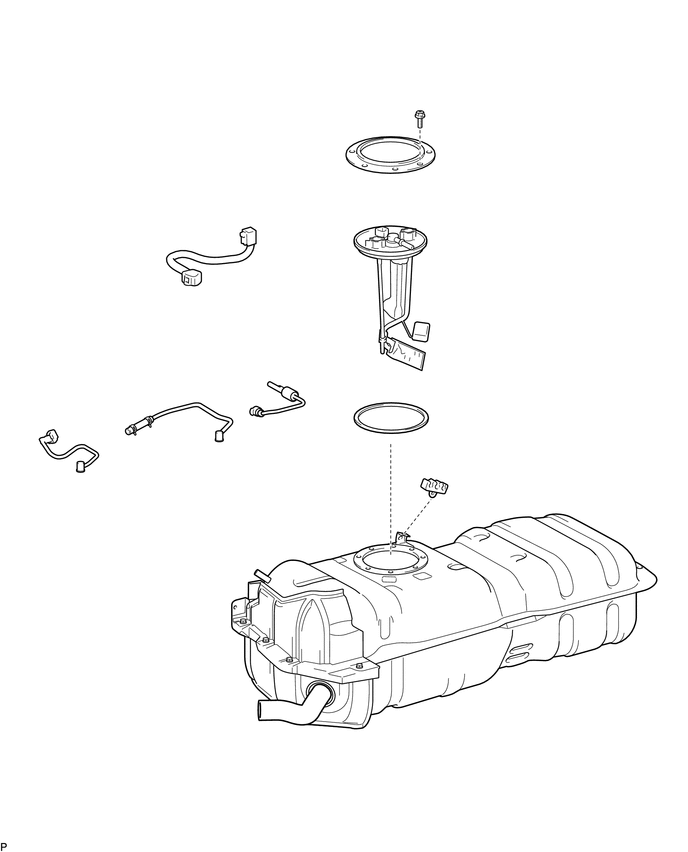 P