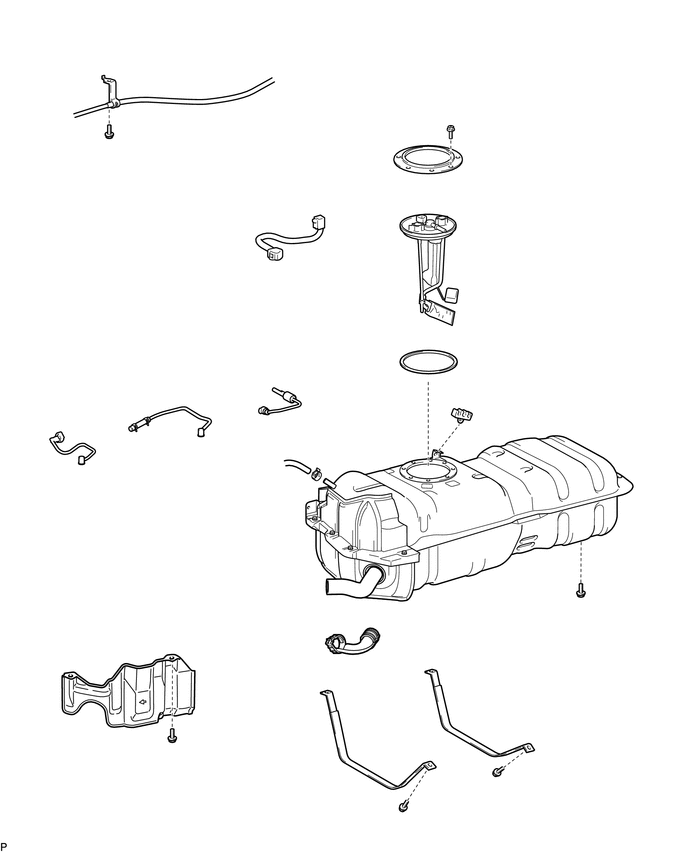 P