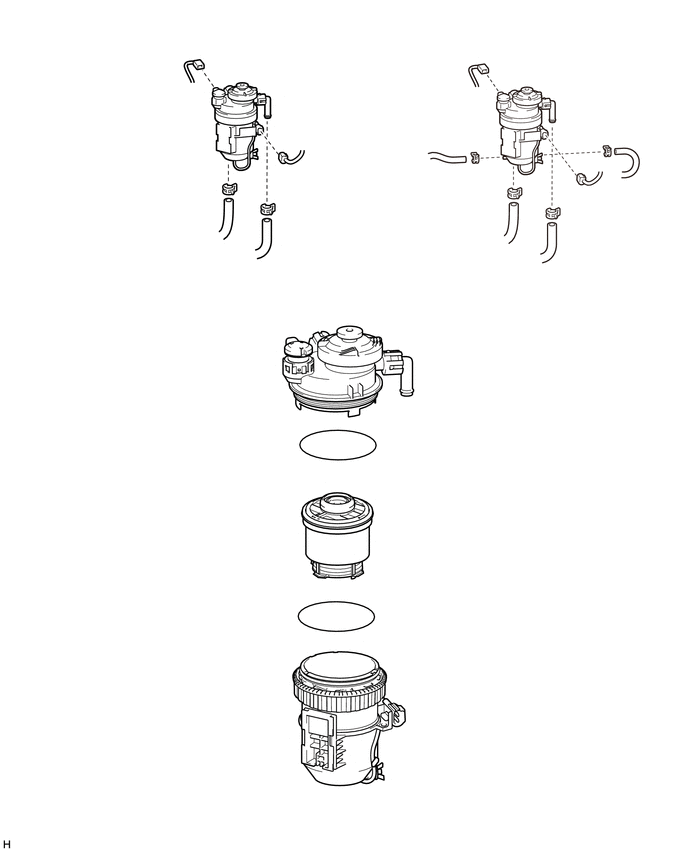 H