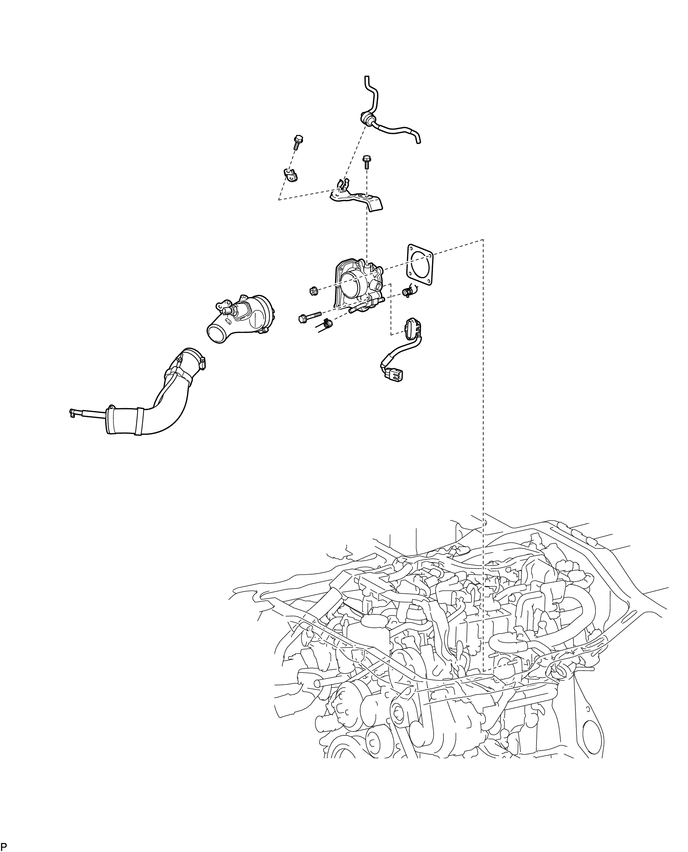 P