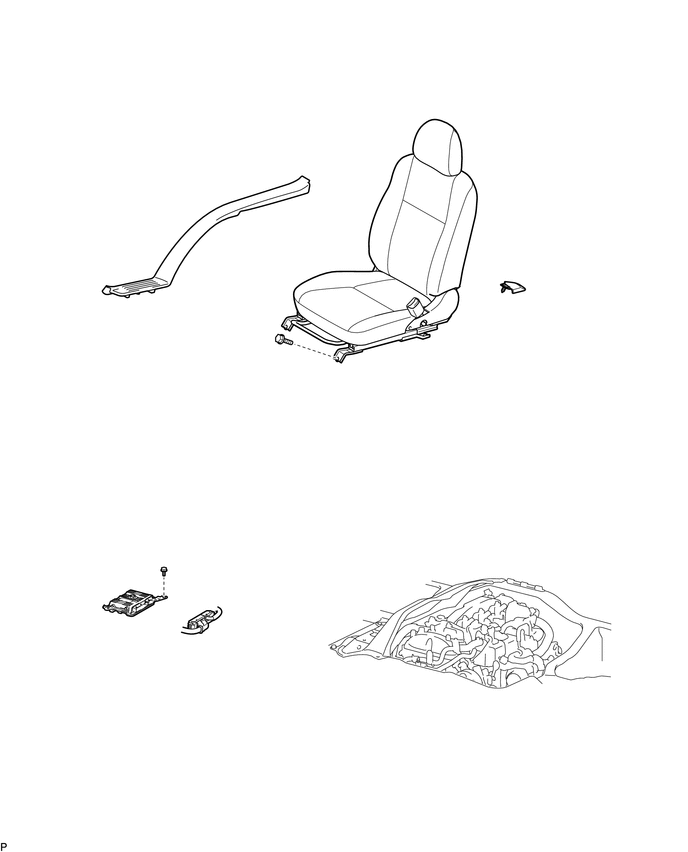 P