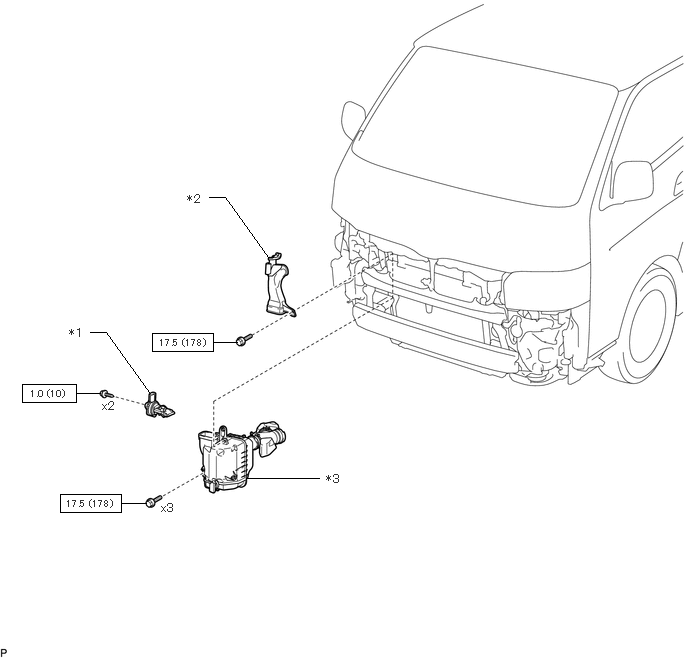 *2

17.5 (178)

*1

1.0 (10)

x2

*3

17.5 (178)

x3

P