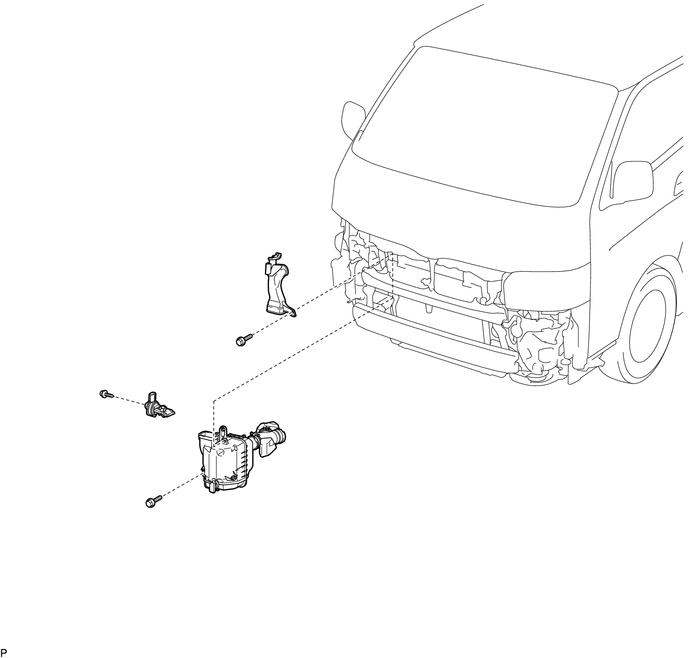 P