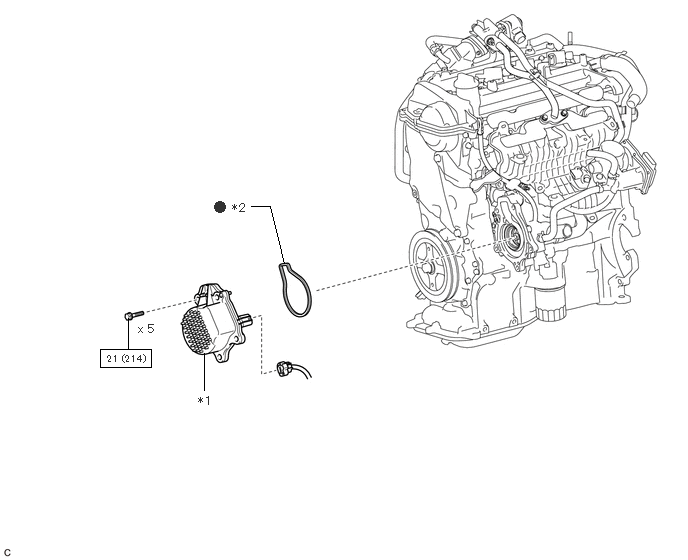 *2

x 5

21 (214)

*1

C