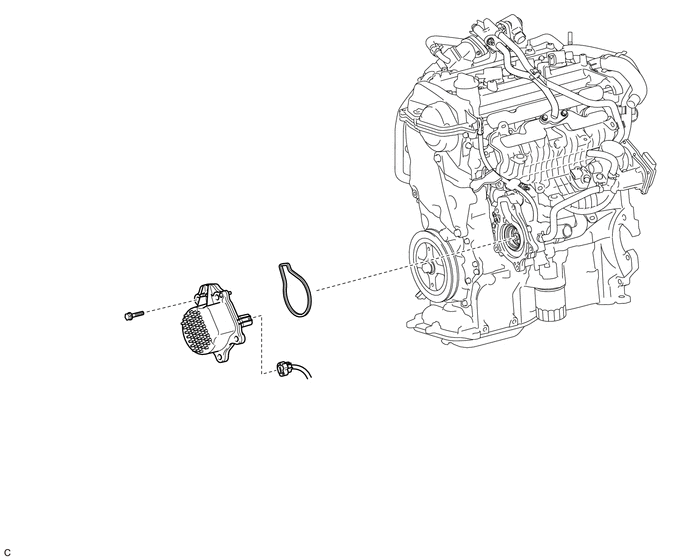 C