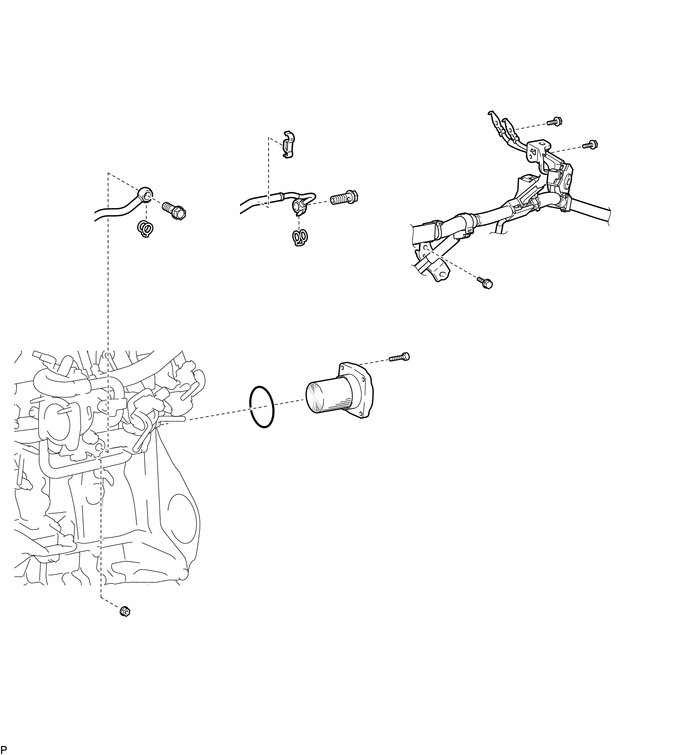 P