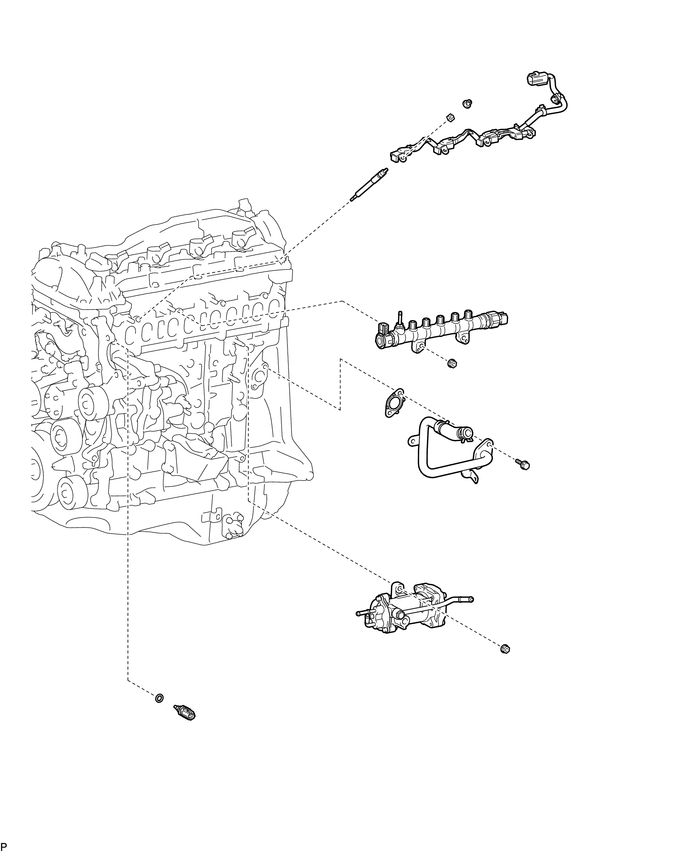 P