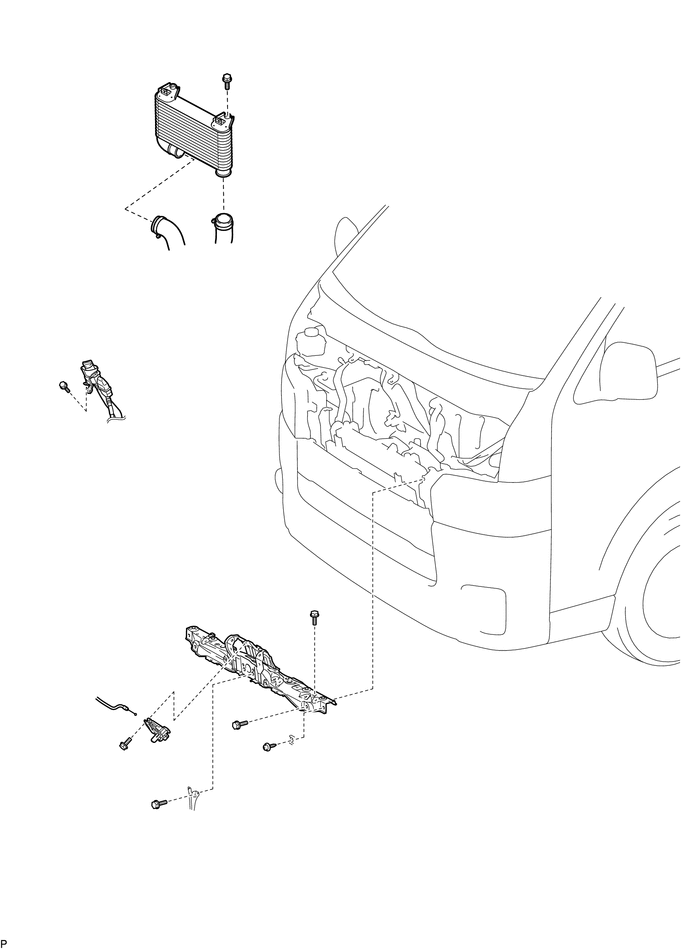 P