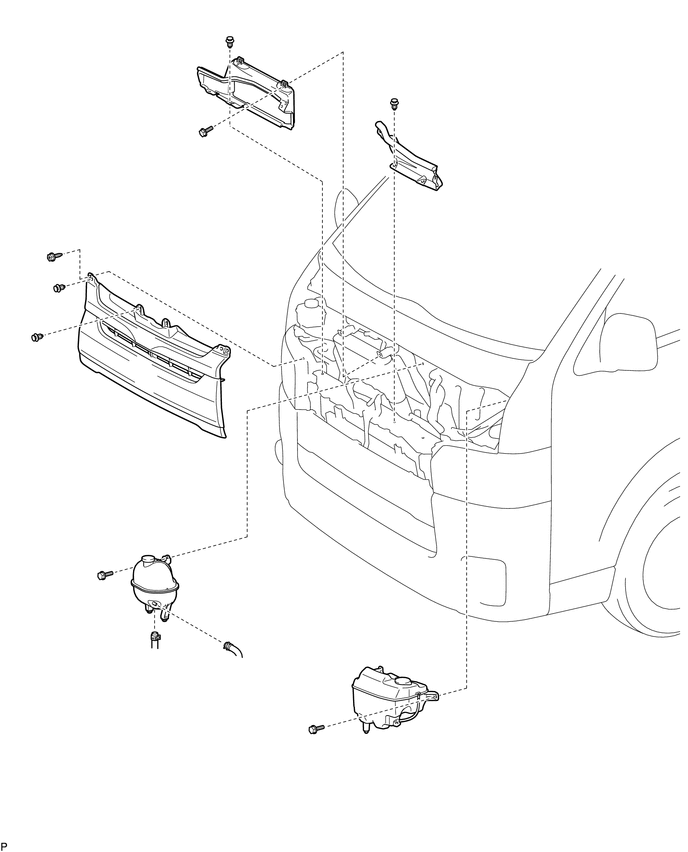 P