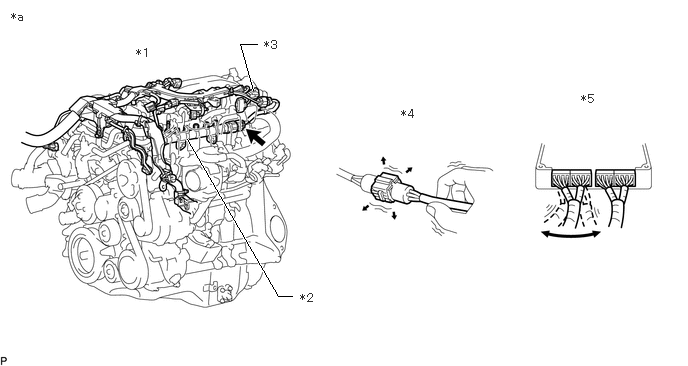 *a

*1

*3

*4

*5

*2

P