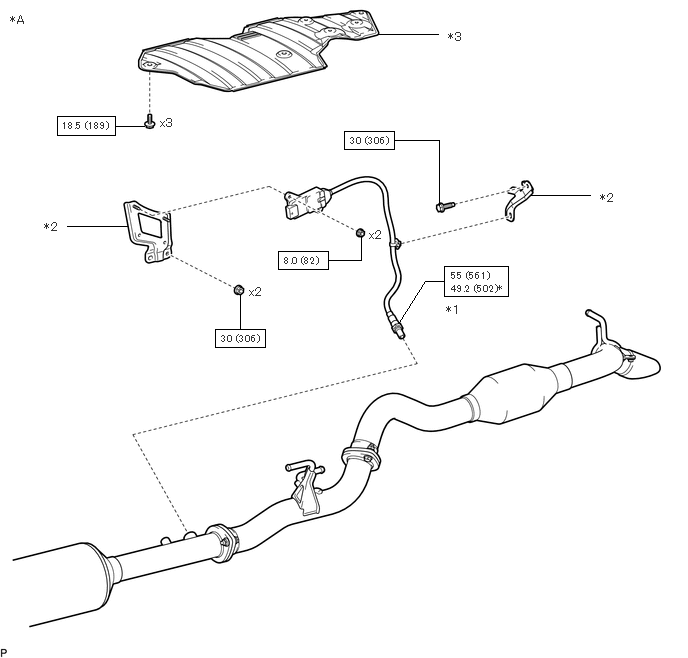 *A

*3

18.5 (189)

x3

30 (306)

*2

*2

x2

8.0 (82)

55 (561)
49.2 (502)*

*1

x2

30 (306)

P