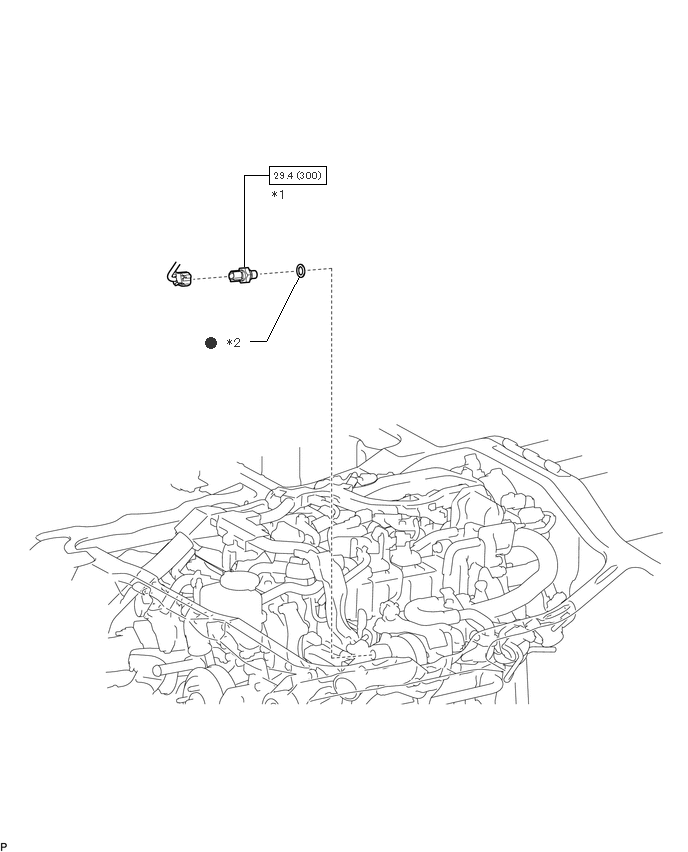 29.4 (300)

*1

*2

P