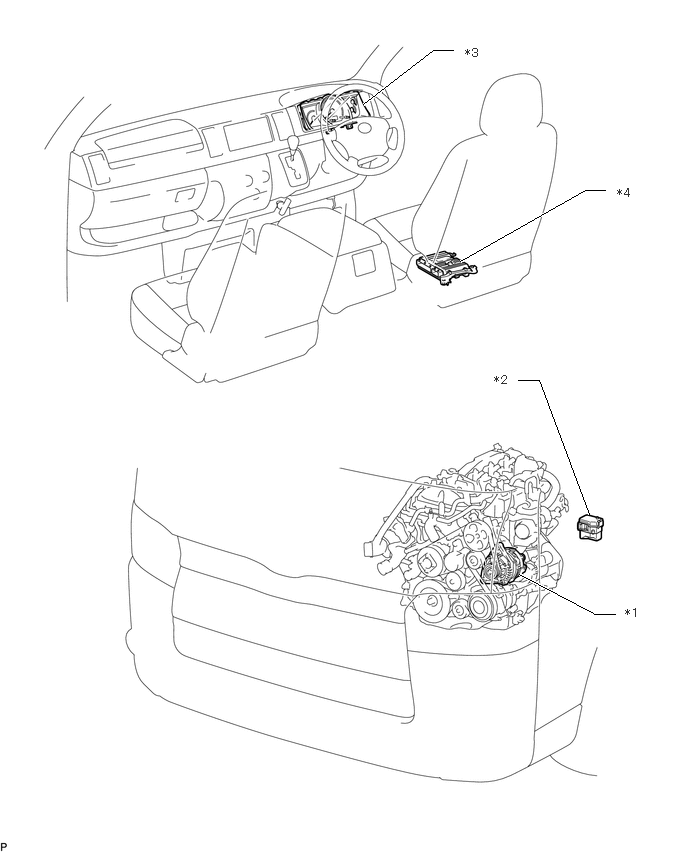 *3
*4
*2
*1
P