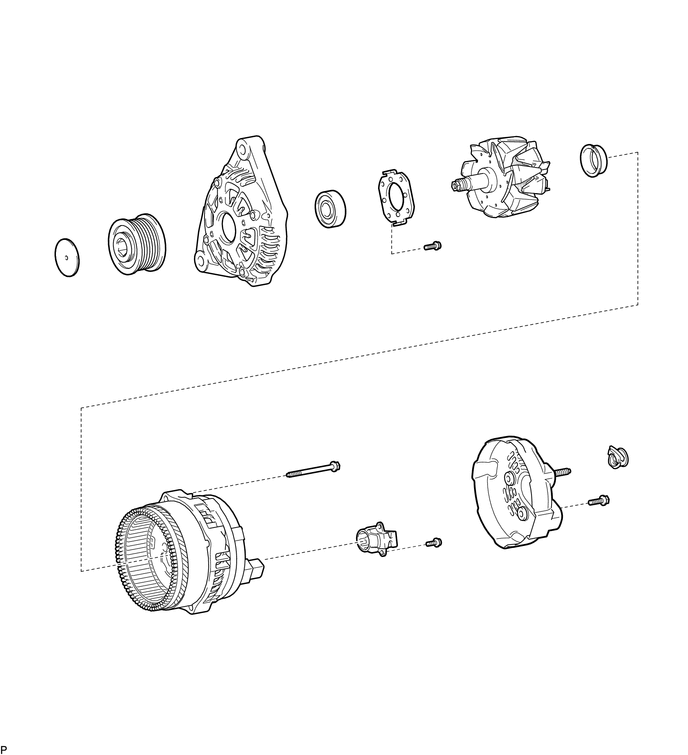 P