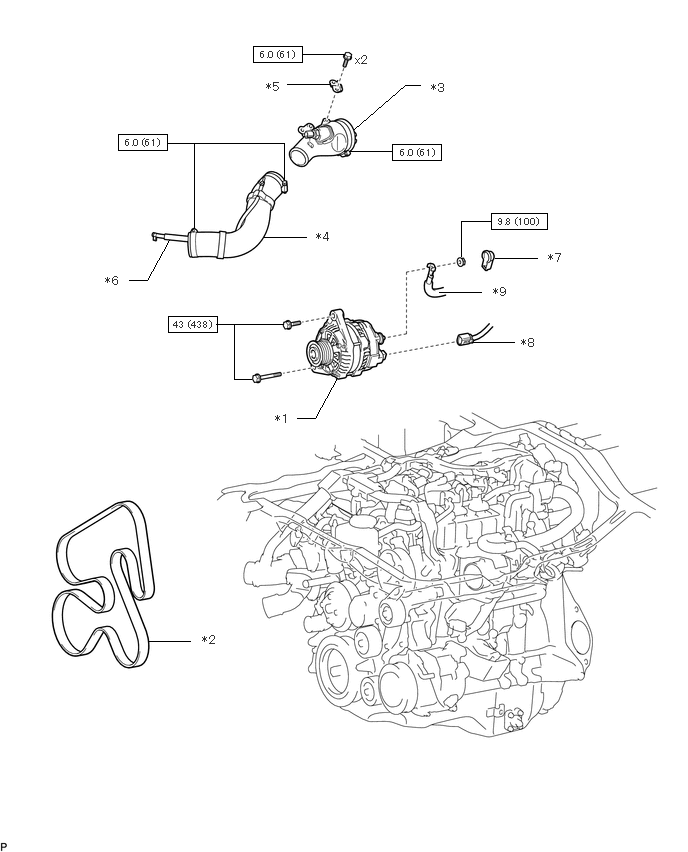 6.0 (61)

x2

*5

*3

6.0 (61)

6.0 (61)

*4

*6

9.8 (100)

*7

*9

43 (438)

*8

*1

*2

P