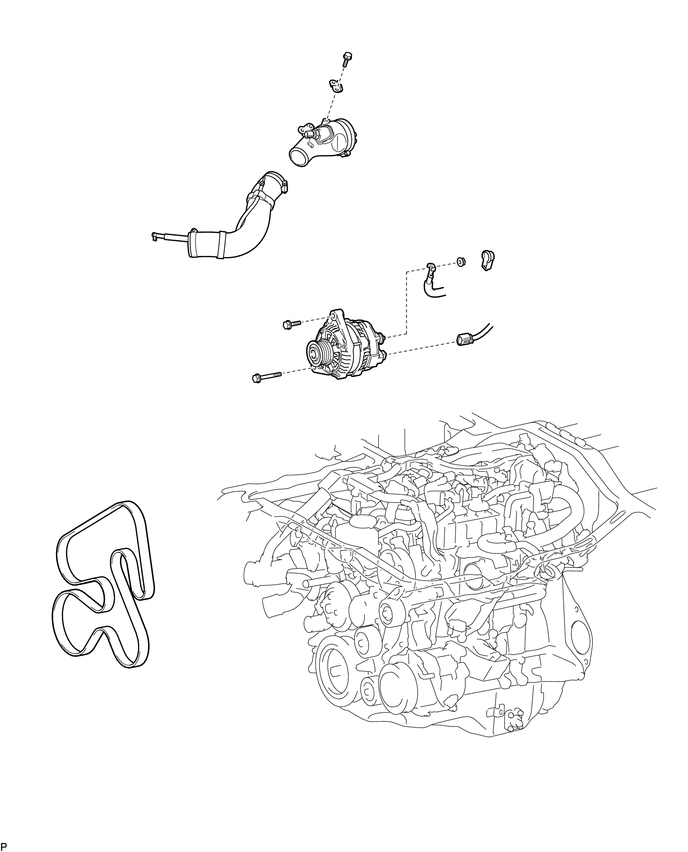 P