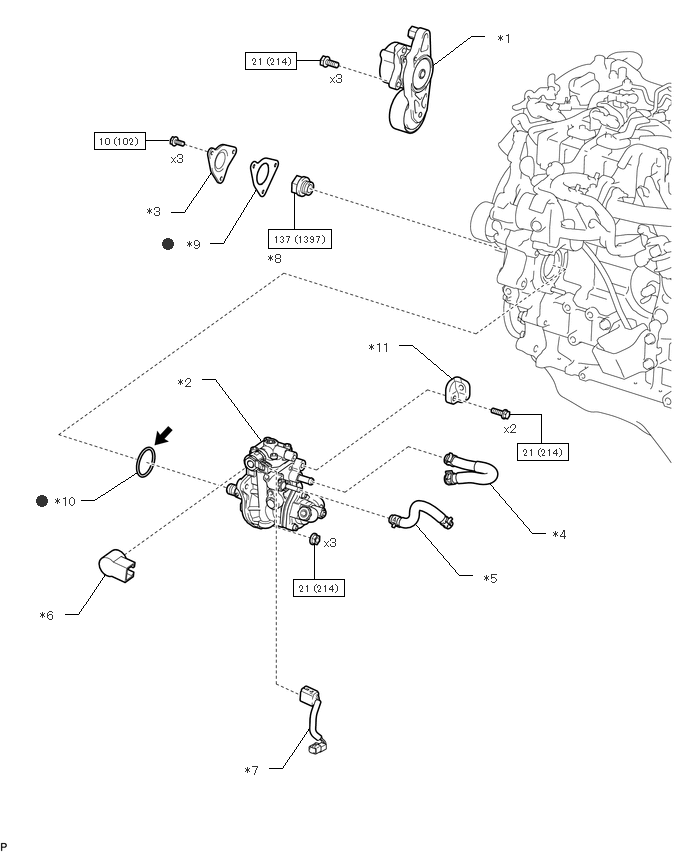 *1

21 (214)

x3

10 (102)

x3

*3

*9

137 (1397)

*8

*11

*2

x2

21 (214)

*10

*4

x3

*5

21 (214)

*6

*7

P