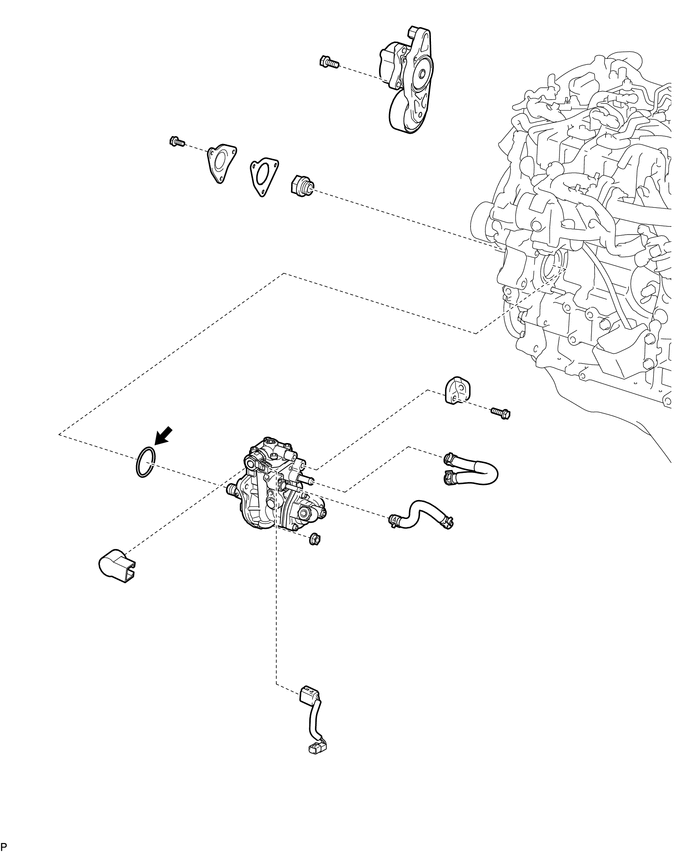 P