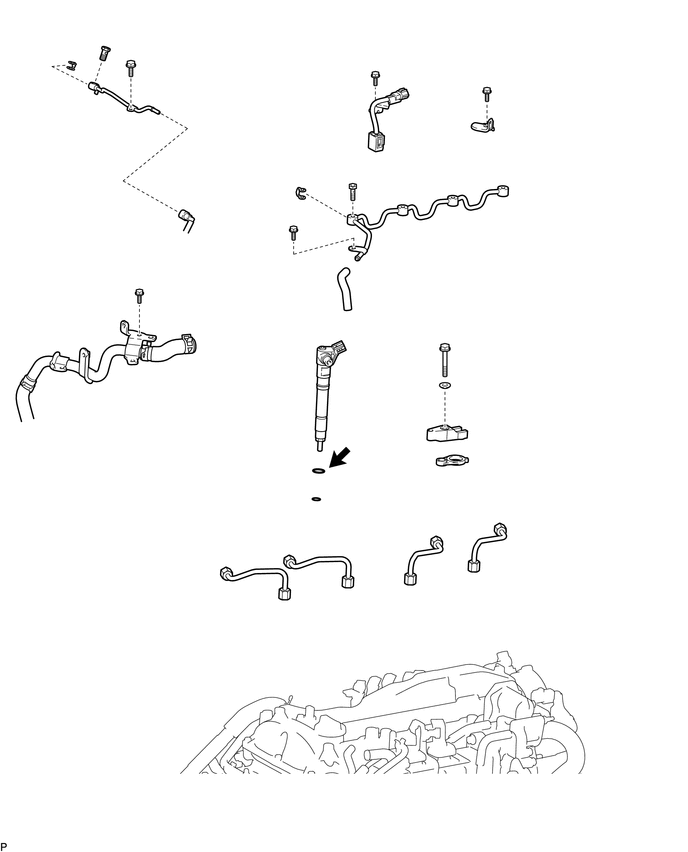 P