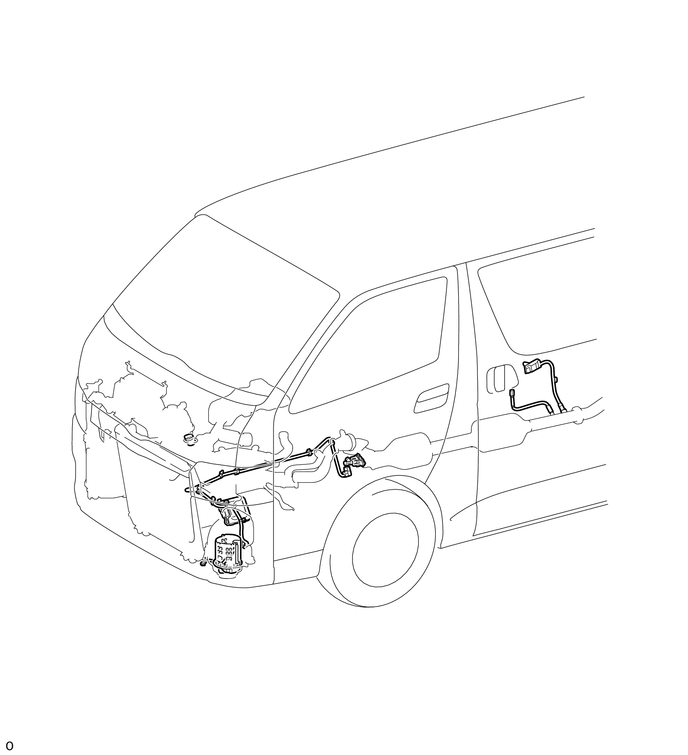 o