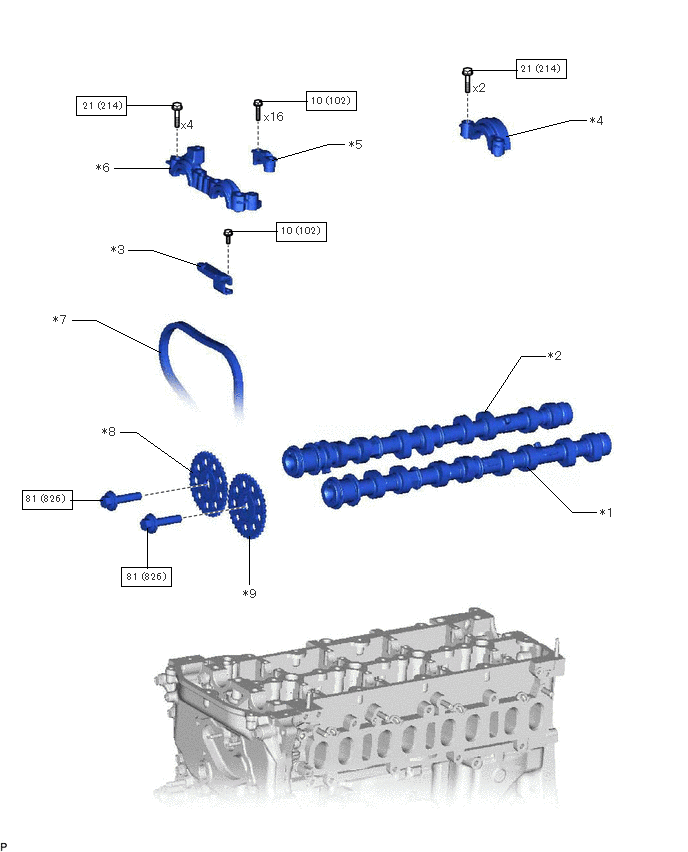 21 (214)
x2
*4

21 (214)
x4
10 (102)
x16
*5
*6

10 (102)
*3

*7

*2

*8

81 (826)

*1

81 (826)
*9

P