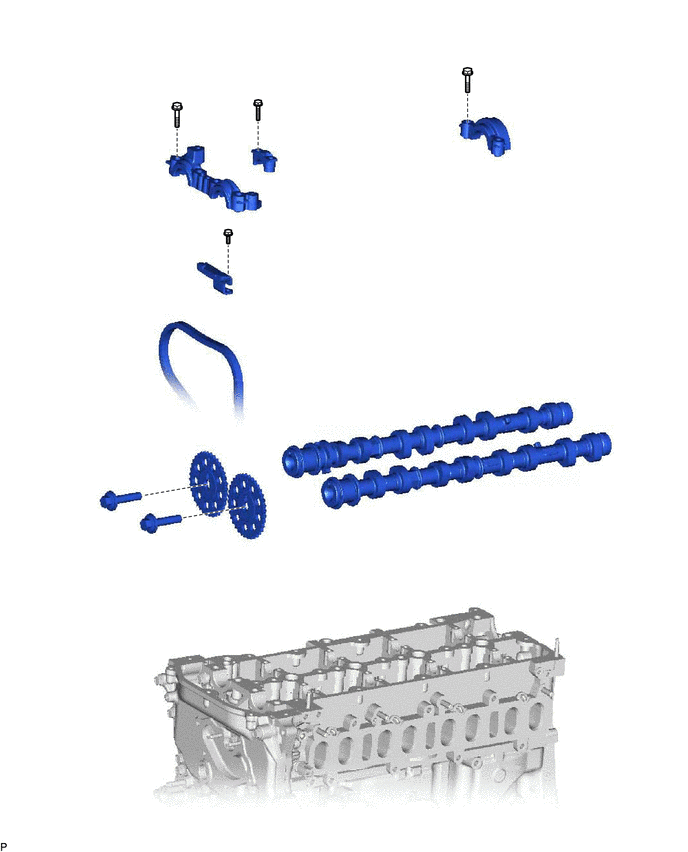 P