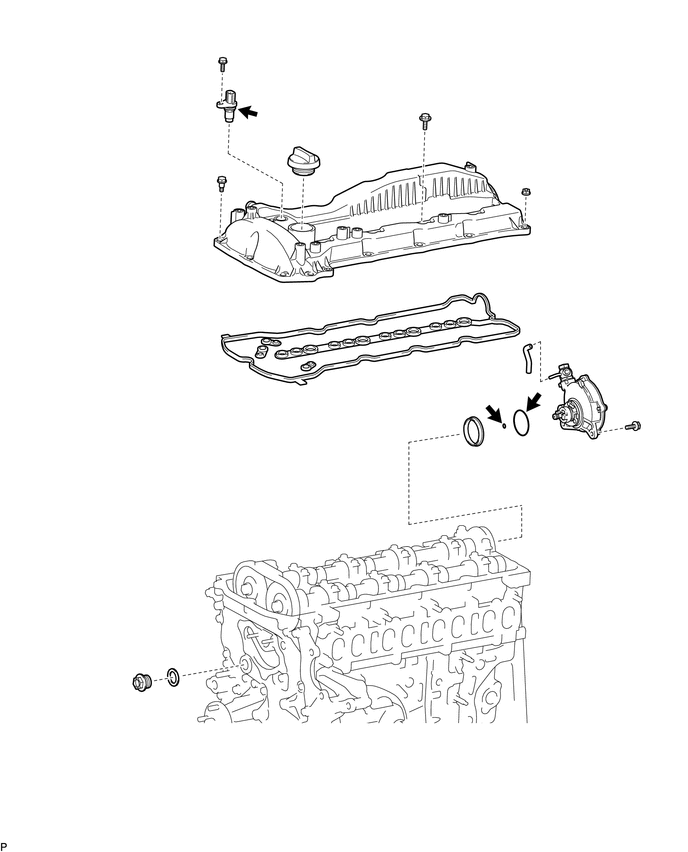 P