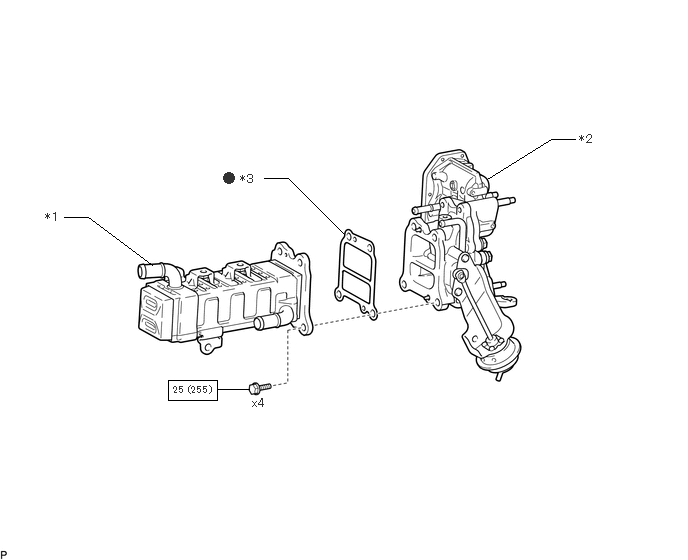 *2

*3

*1

25 (255)

x4

P