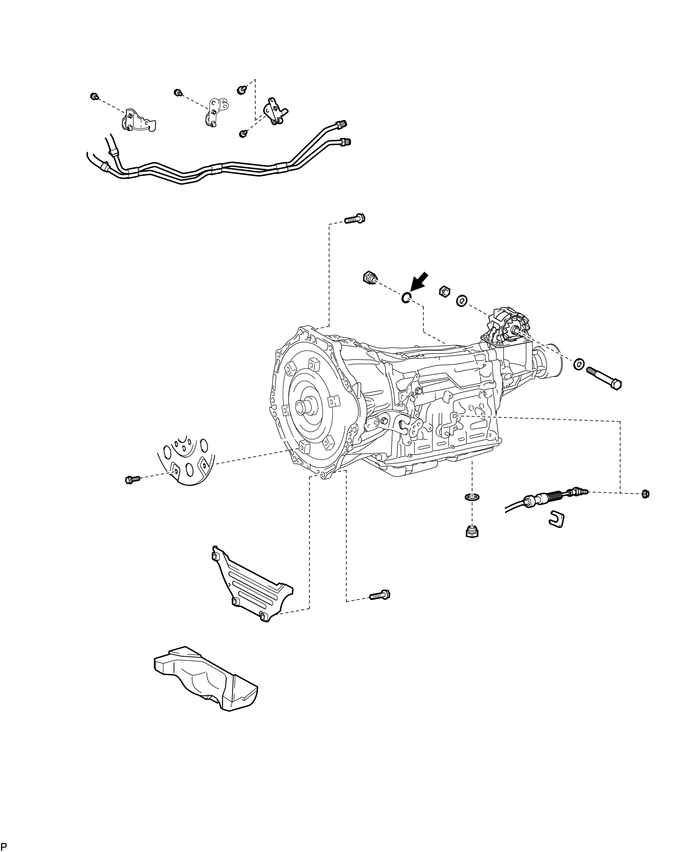 P